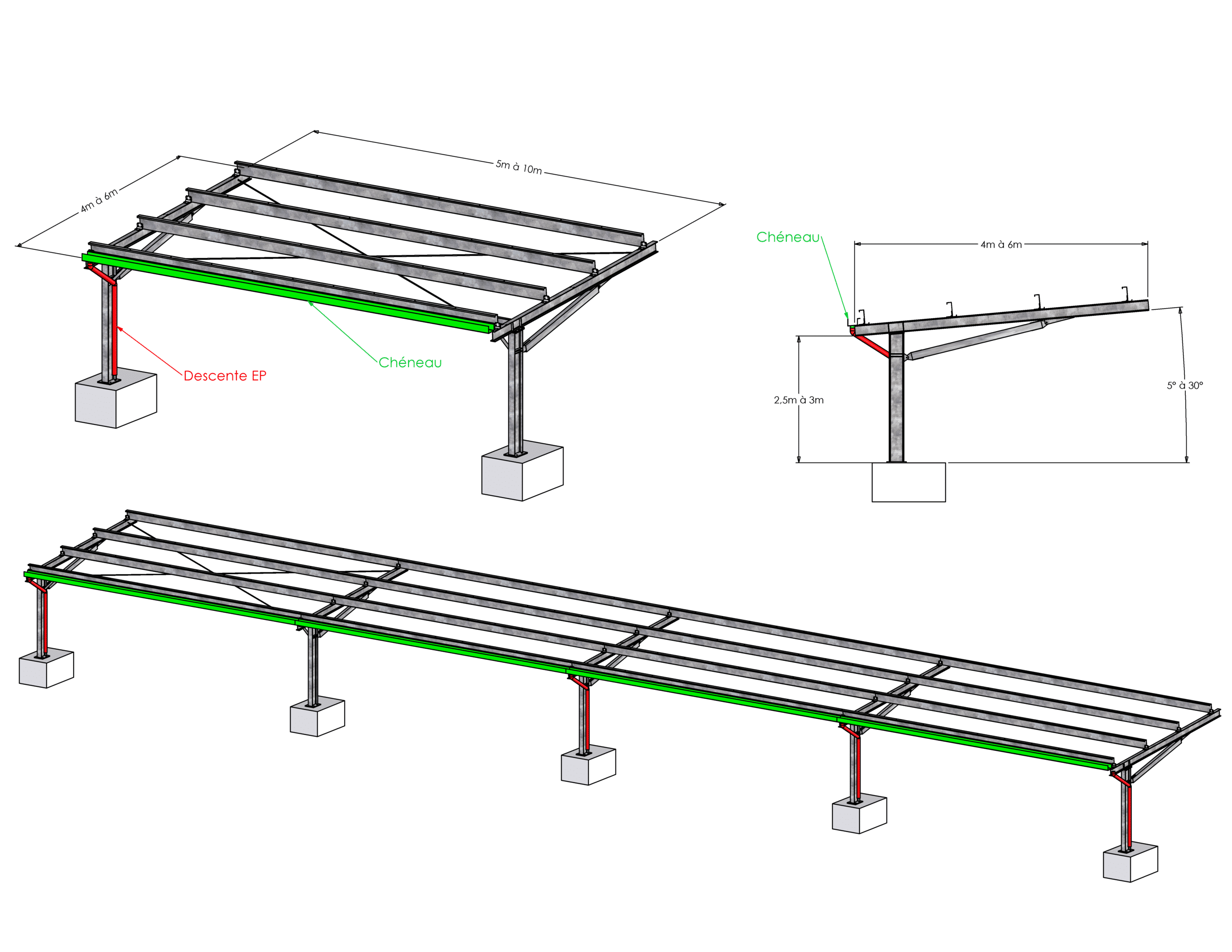 4m à 6m

5m à 10m

Descente EP

Chéneau

Chéneau

4m à 6m

2,5m à 3m

5° à 30°